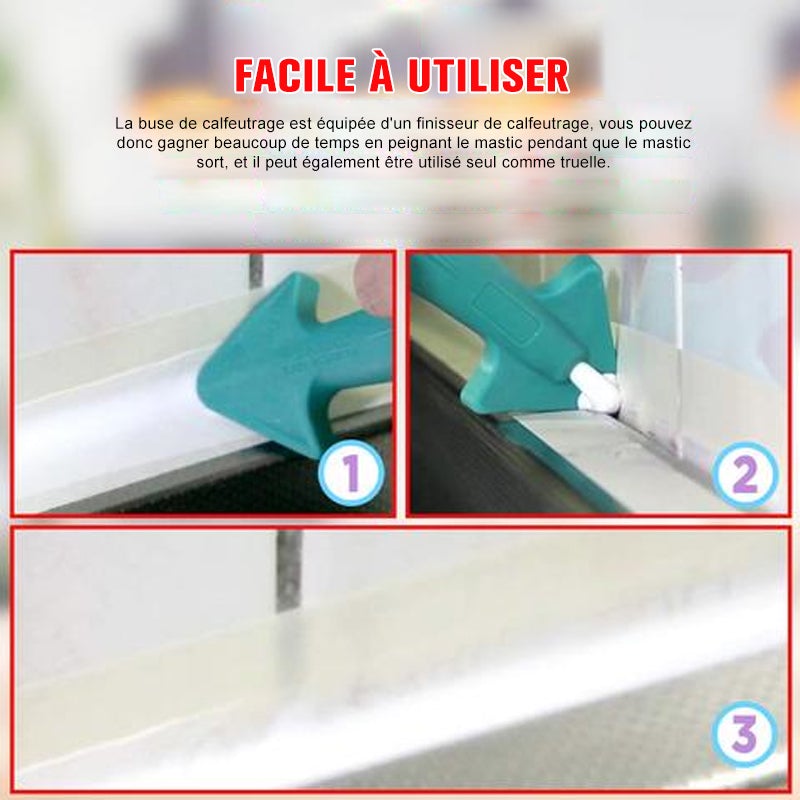 FACILE À UTILISER

La buse de calfeutrage est équipée d'un finisseur de calfeutrage, vous pouvez donc gagner beaucoup de temps en peignant le mastic pendant que le mastic sort, et il peut également être utilisé seul comme truelle.

1

2

3