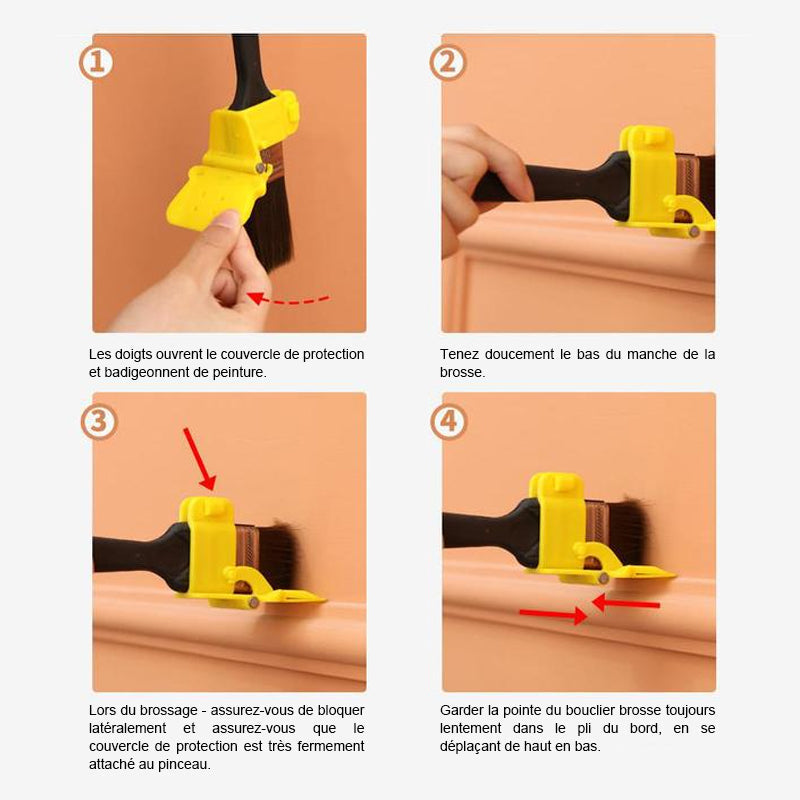 1

Les doigts ouvrent le couvercle de protection et badigeonnent de peinture.

2

Tenez doucement le bas du manche de la brosse.

3

Lors du brossage - assurez-vous de bloquer latéralement et assurez-vous que le couvercle de protection est très fermement attaché au pinceau.

4

Garder la pointe du bouclier brosse toujours lentement dans le pli du bord, en se déplaçant de haut en bas.