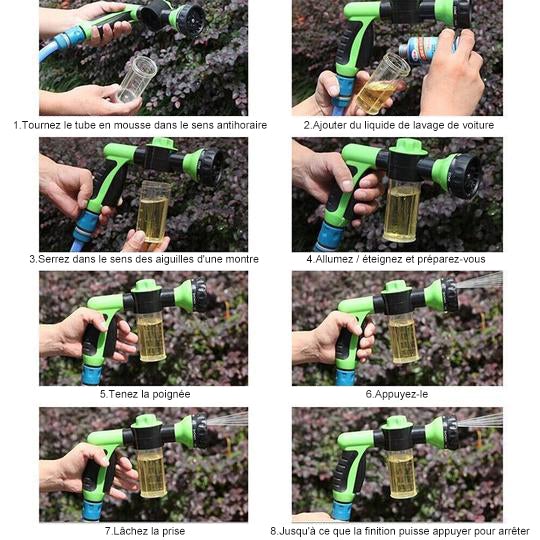 1.Tournez le tube en mousse dans le sens antihoraire

2.Ajouter du liquide de lavage de voiture

3.Serrez dans le sens des aiguilles d'une montre

4.Allumez / éteignez et préparez-vous

5.Tenez la poignée

6.Appuyez-le

7.Lâchez la prise

8.Jusqu'à ce que la finition puisse appuyer pour arrêter