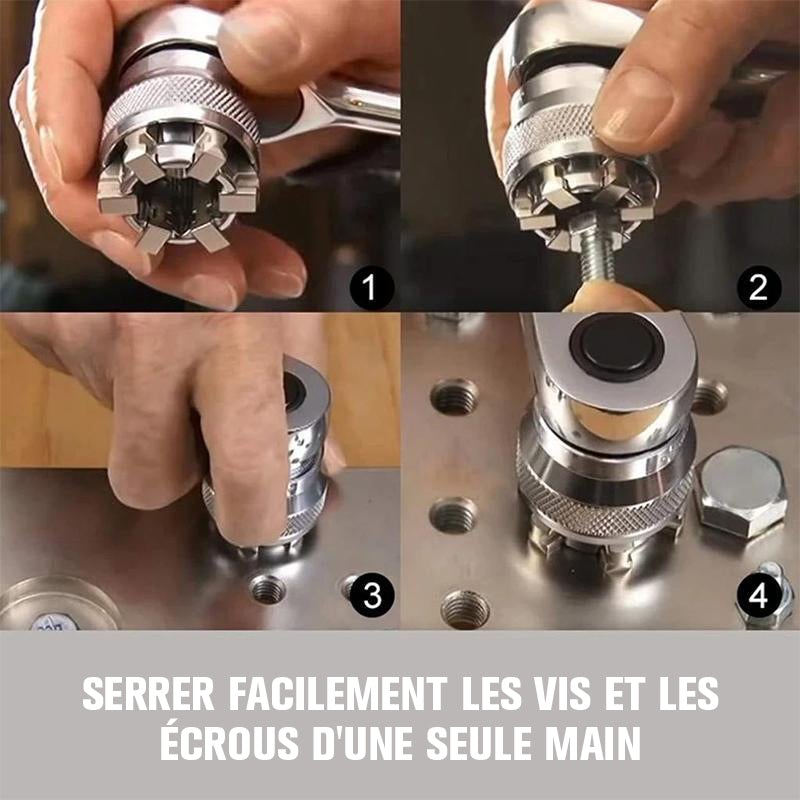 1

2

3

4

SERRER FACILEMENT LES VIS ET LES ÉCROUS D'UNE SEULE MAIN