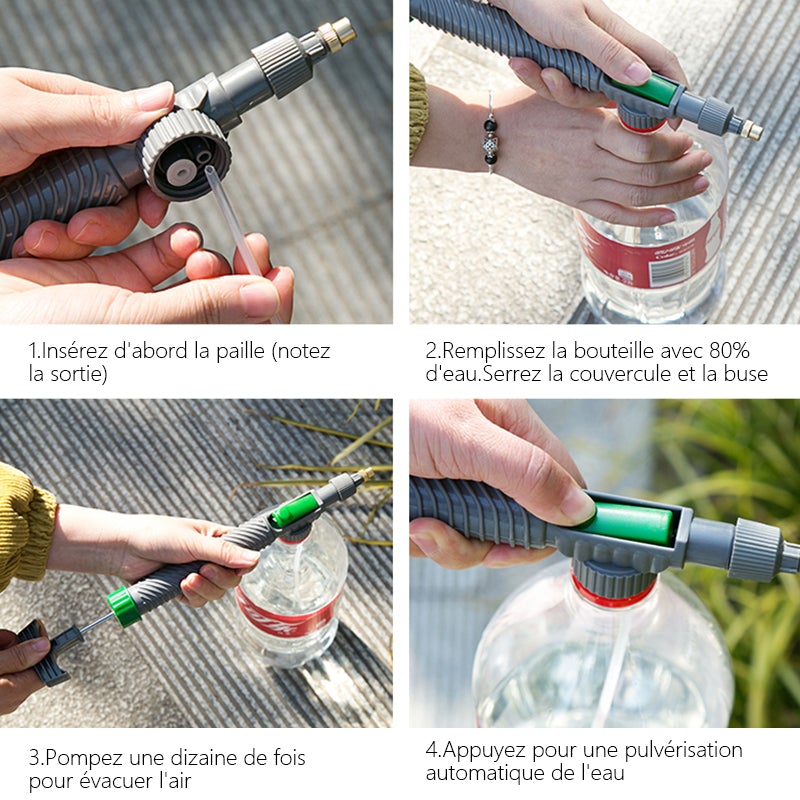 1.Insérez d'abord la paille (notez la sortie)

2.Remplissez la bouteille avec 80% d'eau.Serrez la couvercule et la buse

3.Pompez une dizaine de fois pour évacuer l'air

4.Appuyez pour une pulvérisation automatique de l'eau