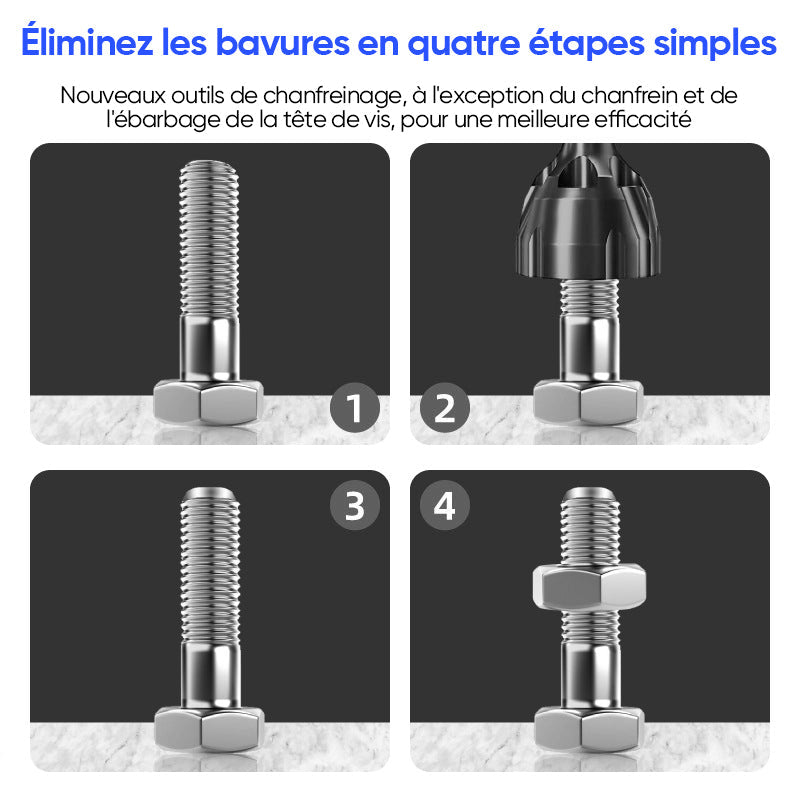 Éliminez les bavures en quatre étapes simples

Nouveaux outils de chanfreinage, à l'exception du chanfrein et de l'ébarbage de la tête de vis, pour une meilleure efficacité

1

2

3

4