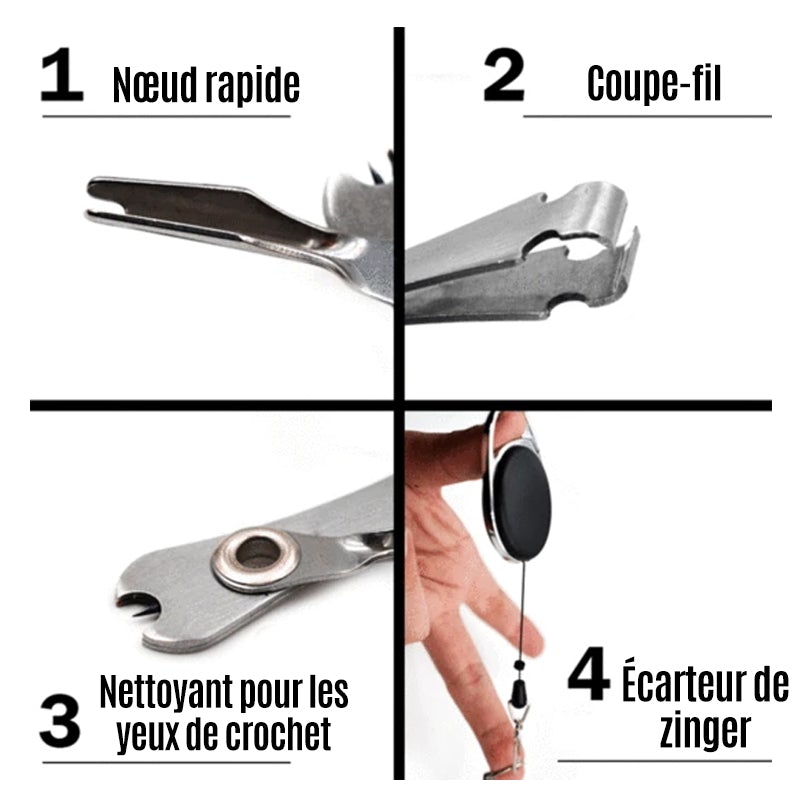 1 Nœud rapide

2 Coupe-fil

3 Nettoyant pour les yeux de crochet

4 Écarteur de zinger