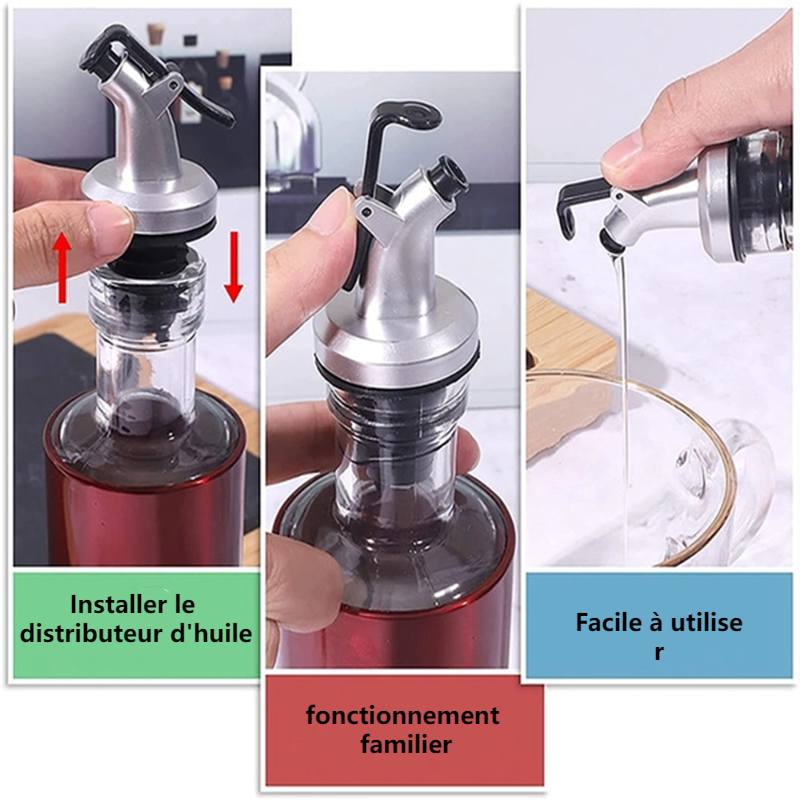 Installer le distributeur d'huile

fonctionnement familier

Facile à utilise r