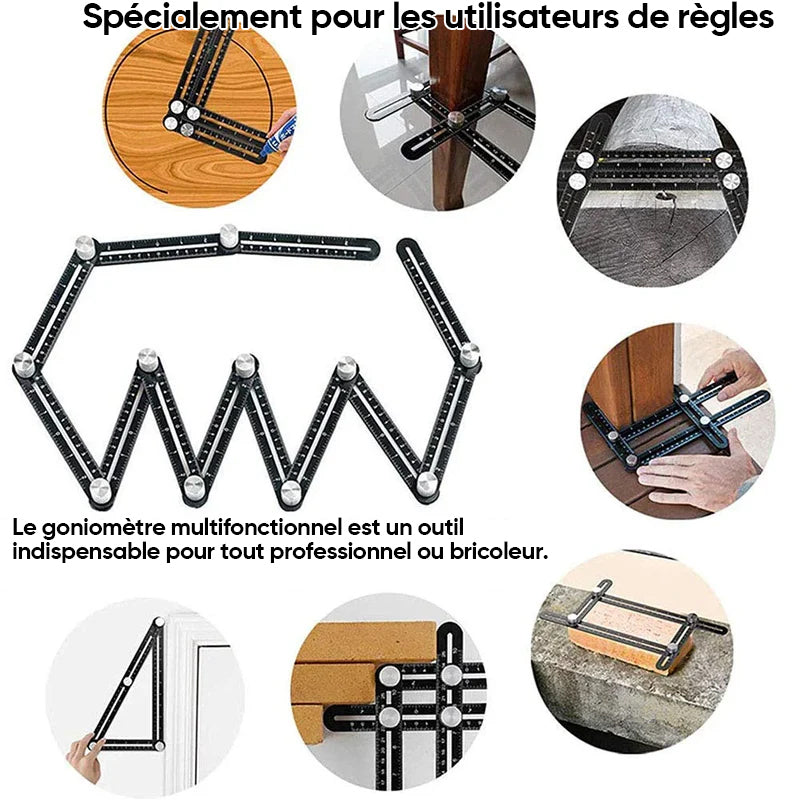 Spécialement pour les utilisateurs de règles

Le goniomètre multifonctionnel est un outil indispensable pour tout professionnel ou bricoleur.