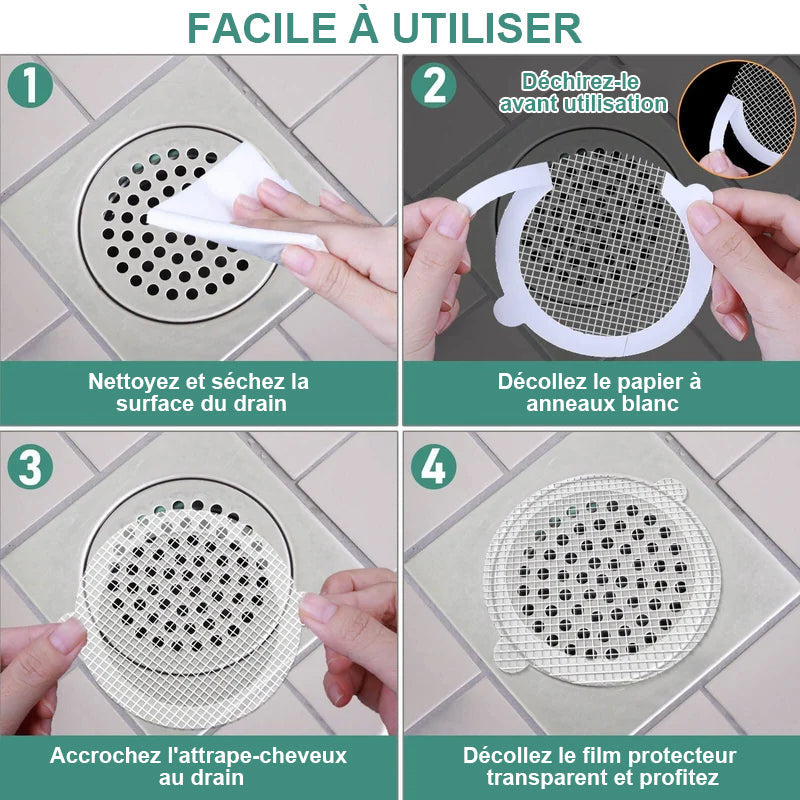 FACILE À UTILISER

1

Nettoyez et séchez la surface du drain

2

Déchirez-le avant utilisation

Décollez le papier à anneaux blanc

3

Accrochez l'attrape-cheveux au drain

4

Décollez le film protecteur transparent et profitez