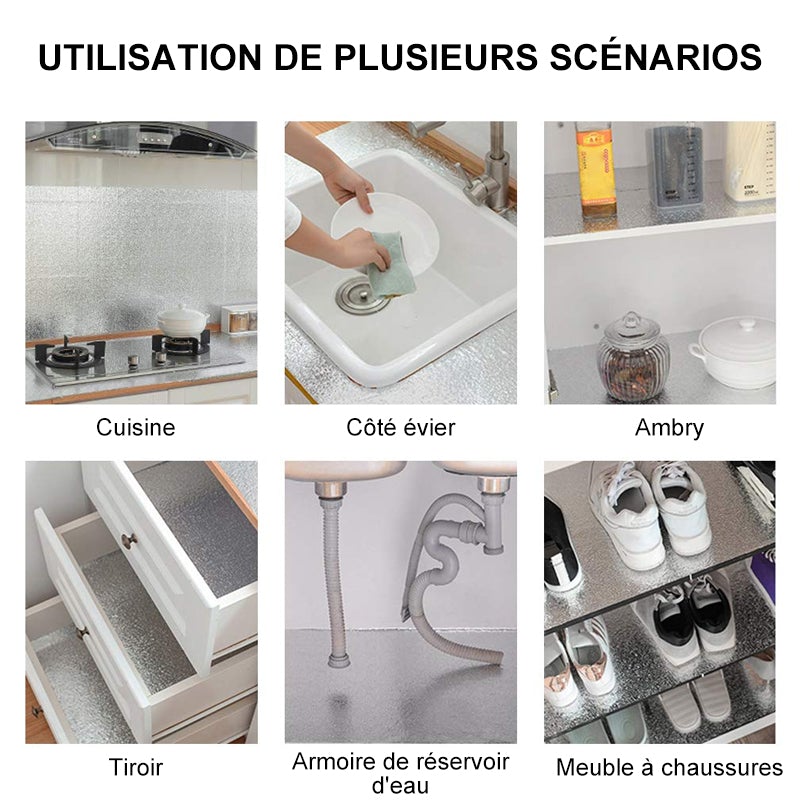 UTILISATION DE PLUSIEURS SCÉNARIOS

Cuisine

Côté évier

Ambry

Tiroir

Armoire de réservoir d'eau

Meuble à chaussures