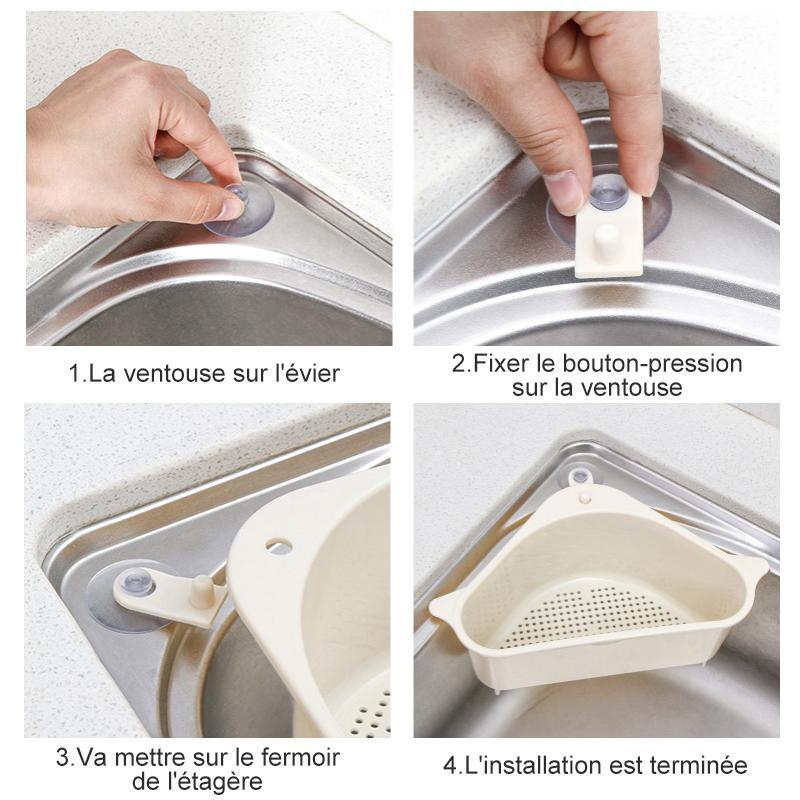 1.La ventouse sur l'évier

2.Fixer le bouton-pression sur la ventouse

3.Va mettre sur le fermoir de l'étagère

4.L'installation est terminée