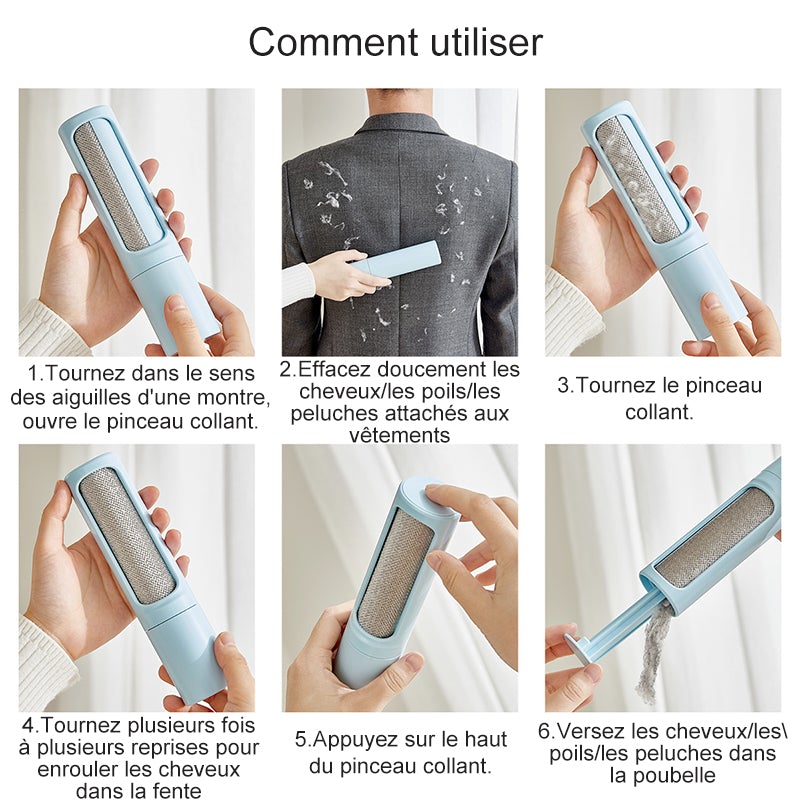 Comment utiliser

1.Tournez dans le sens des aiguilles d'une montre, ouvre le pinceau collant.

2.Effacez doucement les cheveux/les poils/les peluches attachés aux vêtements

3.Tournez le pinceau collant.

4.Tournez plusieurs fois à plusieurs reprises pour enrouler les cheveux dans la fente

5.Appuyez sur le haut du pinceau collant.

6.Versez les cheveux/les\ poils/les peluches dans la poubelle