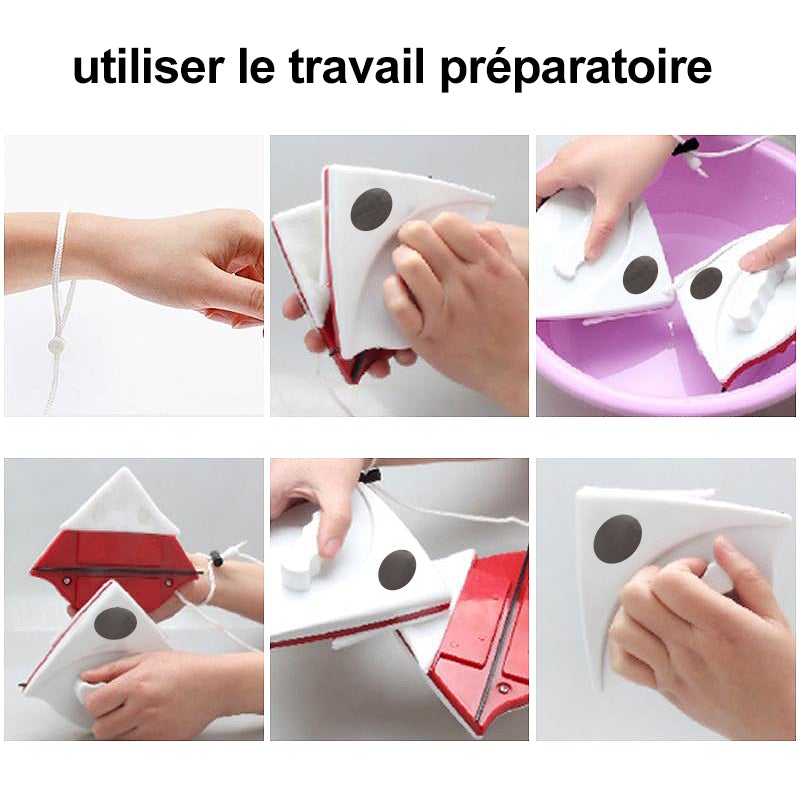 utiliser le travail préparatoire