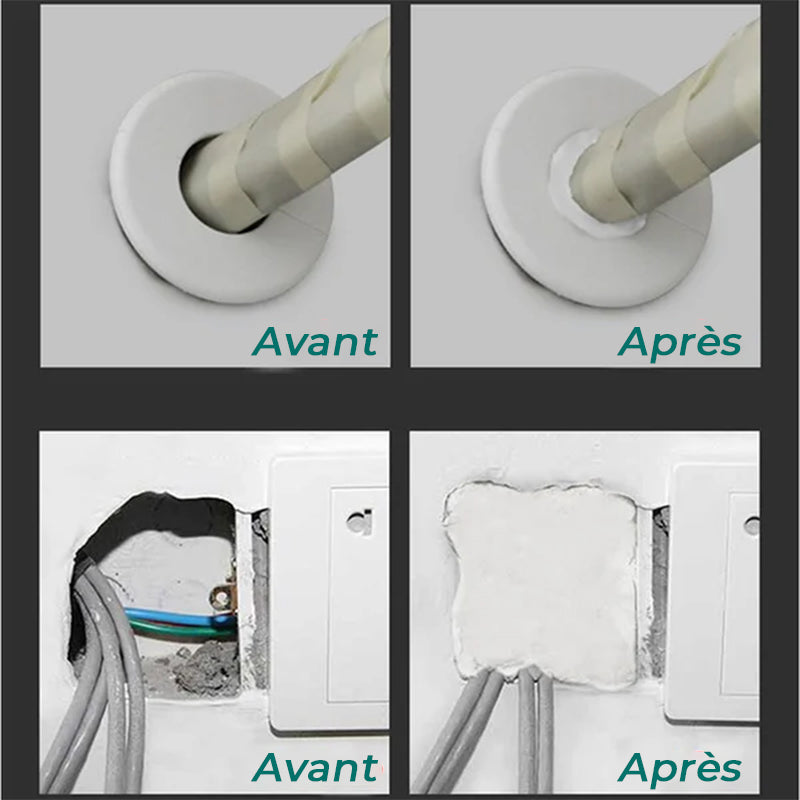 Avant

Après

Avant

Après