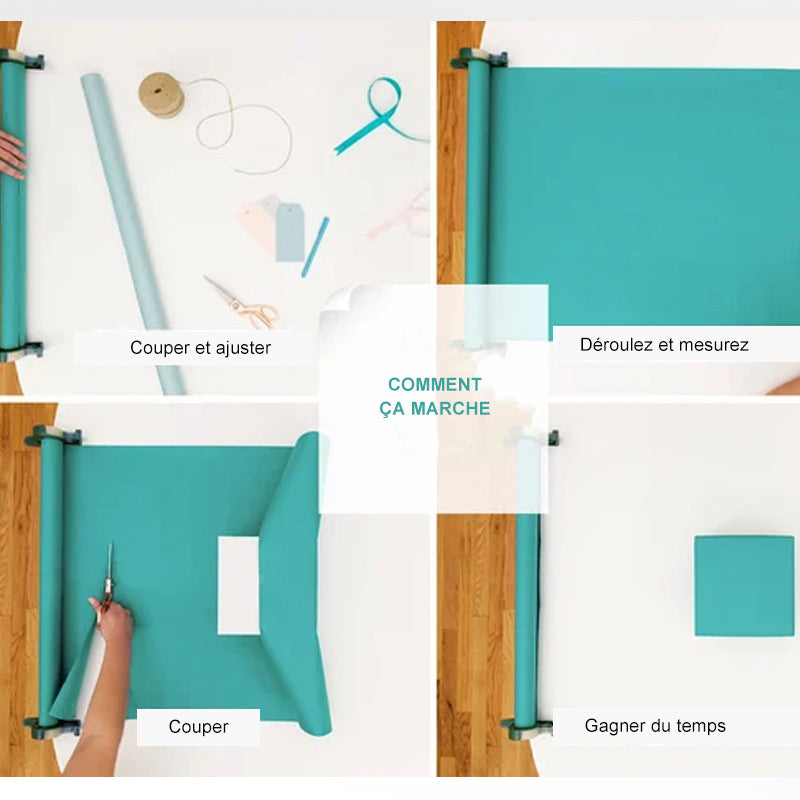 Couper et ajuster

Déroulez et mesurez

COMMENT
ÇA MARCHE

Couper

Gagner du temps