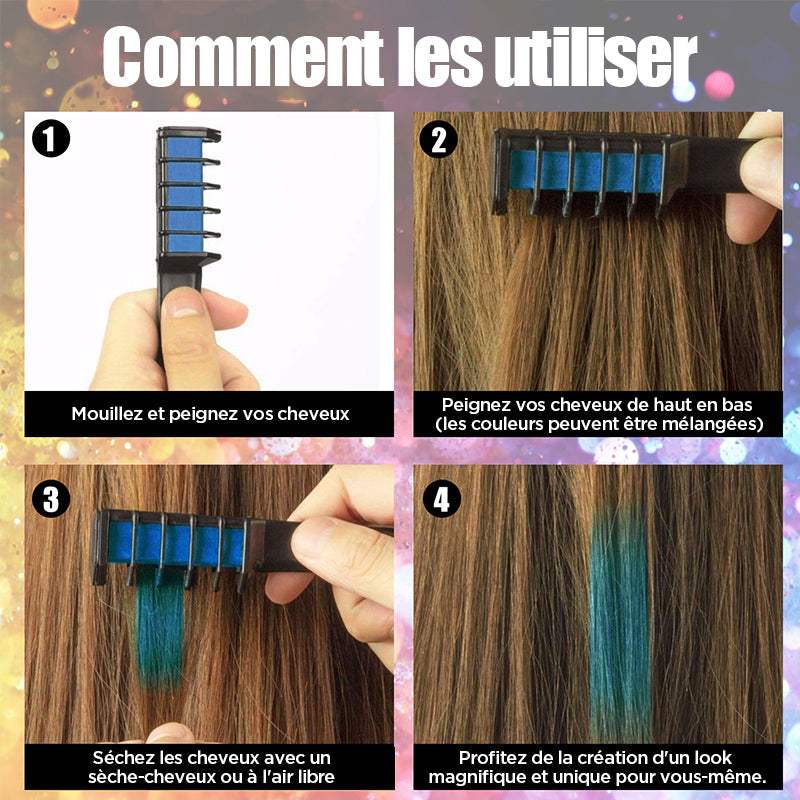 Comment les utiliser

1

Mouillez et peignez vos cheveux

2

Peignez vos cheveux de haut en bas (les couleurs peuvent être mélangées)

3

Séchez les cheveux avec un sèche-cheveux ou à l'air libre

4

Profitez de la création d'un look magnifique et unique pour vous-même.