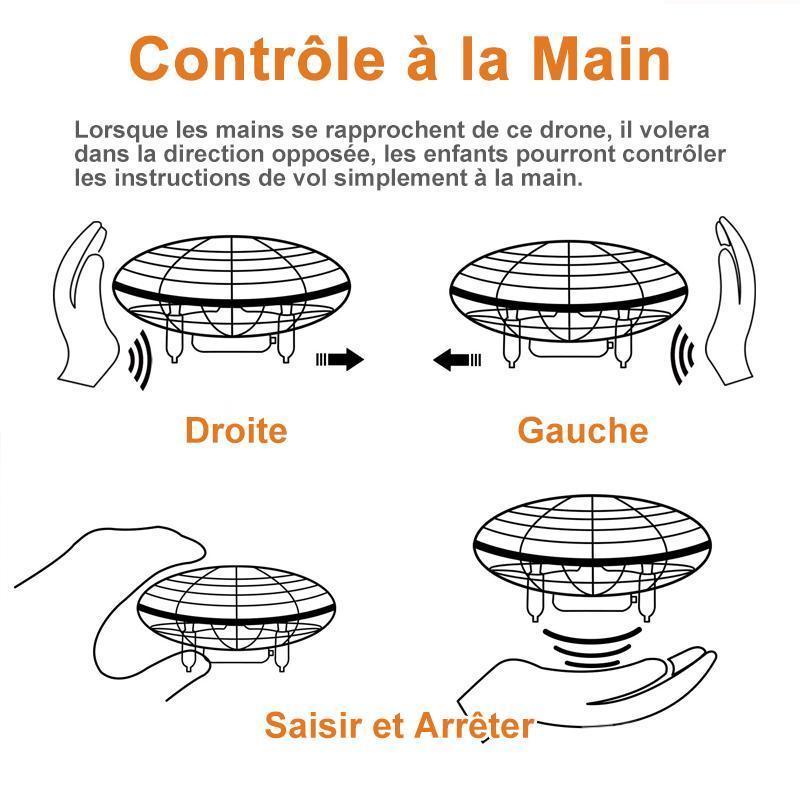 Contrôle à la Main

Lorsque les mains se rapprochent de ce drone, il volera dans la direction opposée, les enfants pourront contrôler les instructions de vol simplement à la main.

Droite

Gauche

Saisir et Arrêter