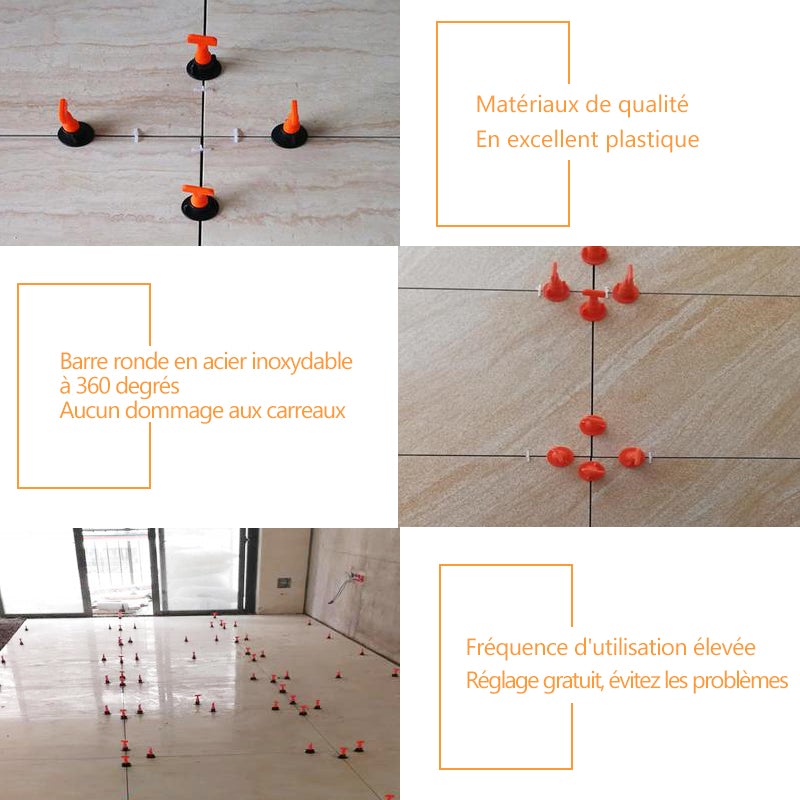 Matériaux de qualité
En excellent plastique

Barre ronde en acier inoxydable à 360 degrés
Aucun dommage aux carreaux

Fréquence d'utilisation élevée
Réglage gratuit, évitez les problèmes