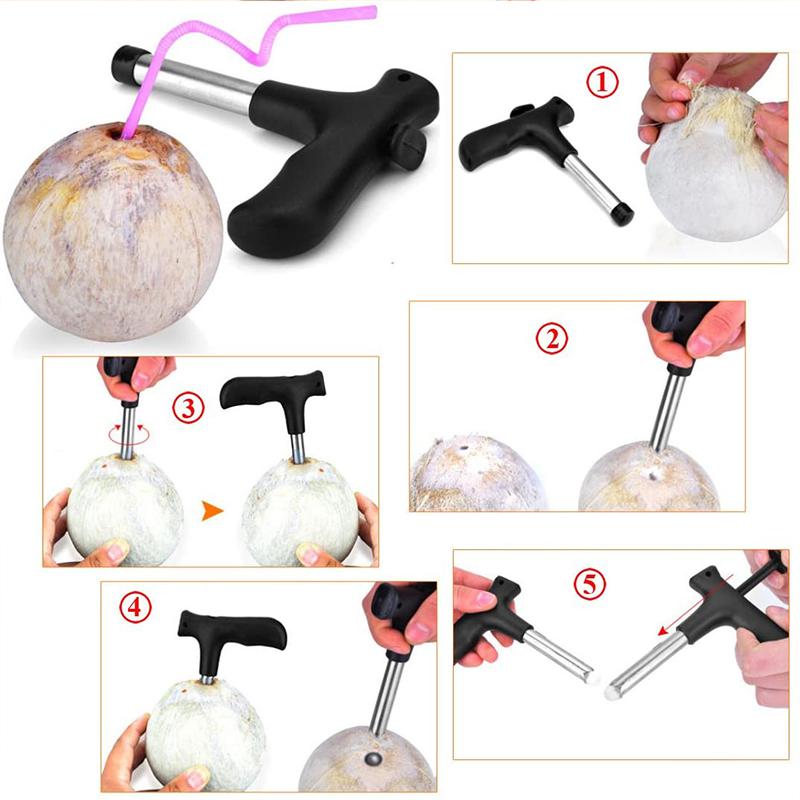 ①

②

③

④

⑤