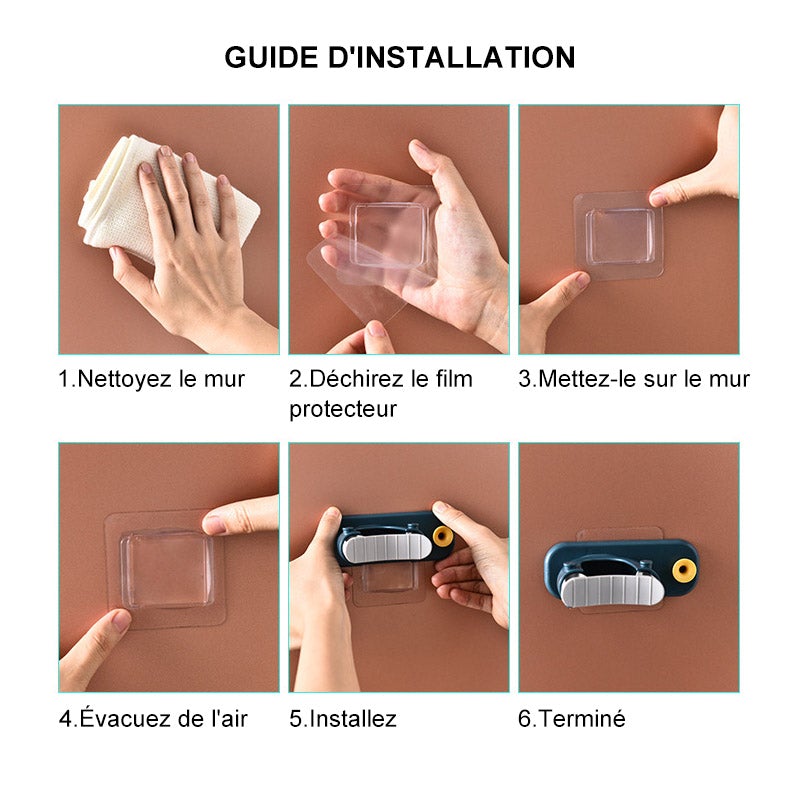 GUIDE D'INSTALLATION

1.Nettoyez le mur

2.Déchirez le film protecteur

3.Mettez-le sur le mur

4.Évacuez de l'air

5.Installez

6.Terminé