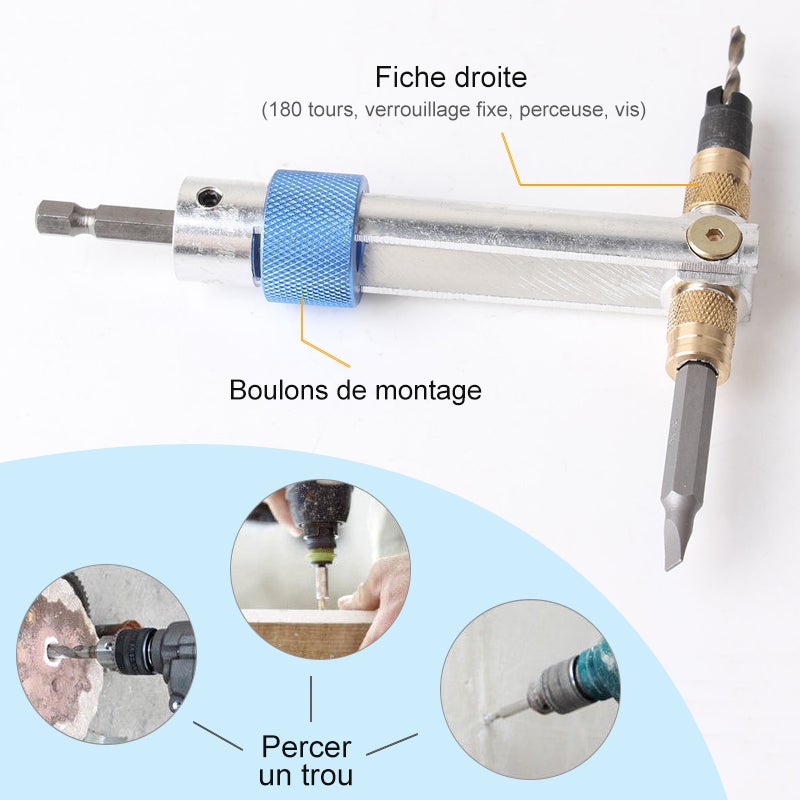 Fiche droite
(180 tours, verrouillage fixe, perceuse, vis)

Boulons de montage

Percer un trou