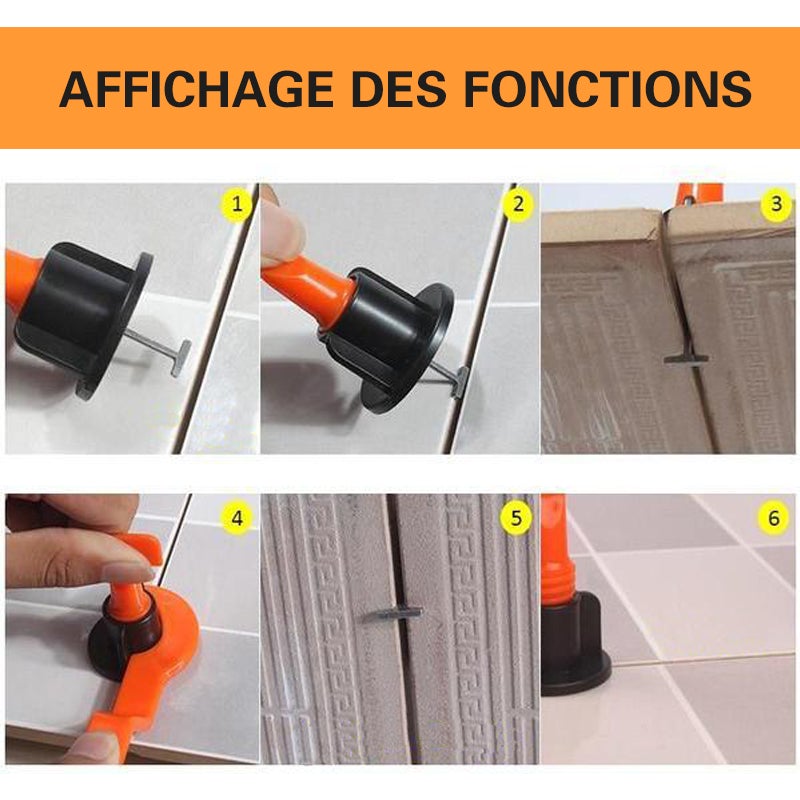 AFFICHAGE DES FONCTIONS

1

2

3

4

5

6