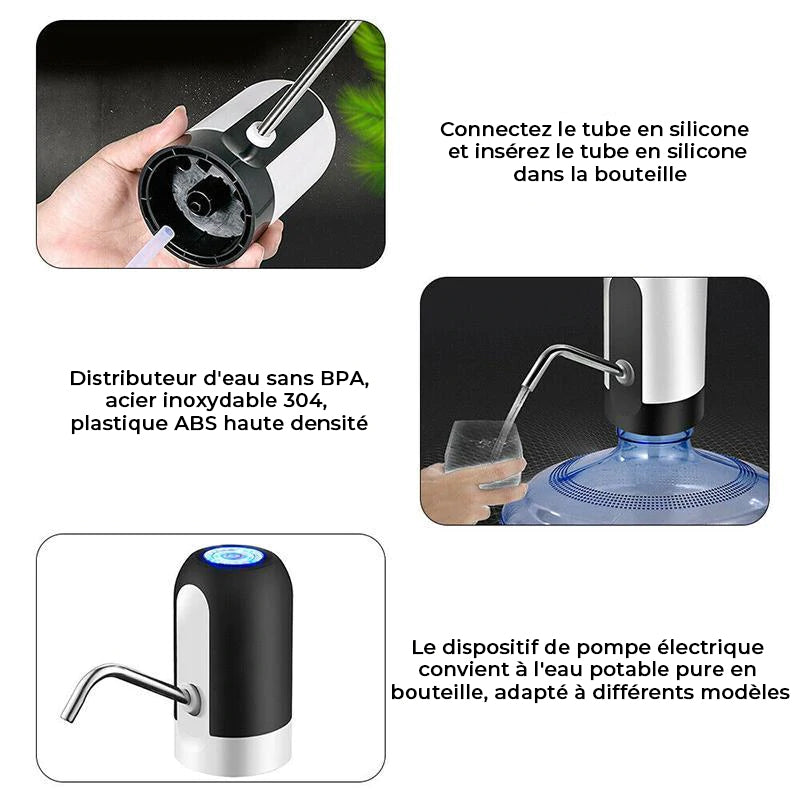 Connectez le tube en silicone et insérez le tube en silicone dans la bouteille

Distributeur d'eau sans BPA, acier inoxydable 304, plastique ABS haute densité

Le dispositif de pompe électrique convient à l'eau potable pure en bouteille, adapté à différents modèles