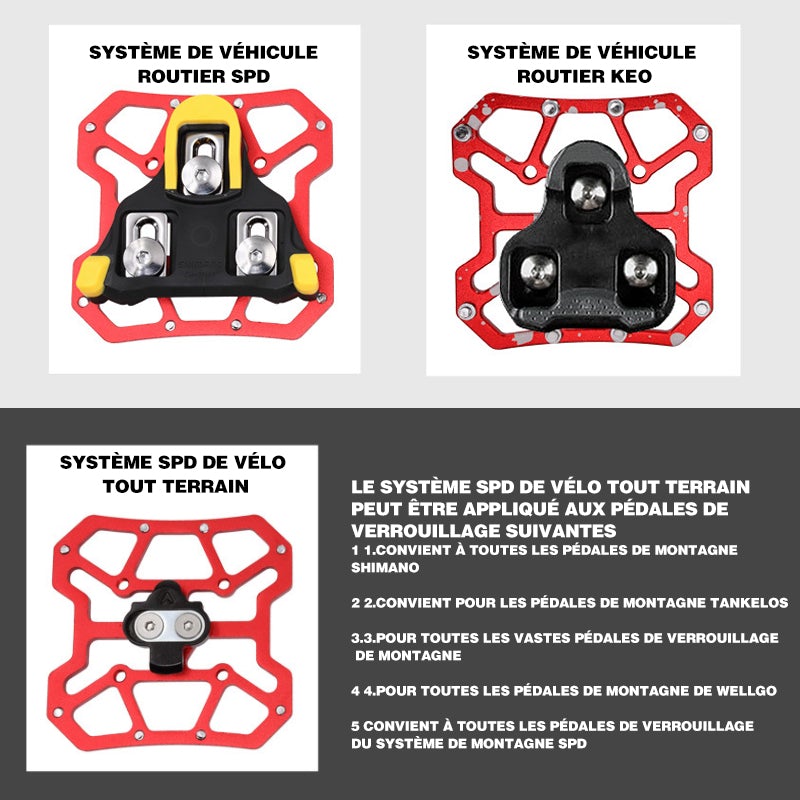 SYSTÈME DE VÉHICULE ROUTIER SPD

SYSTÈME DE VÉHICULE ROUTIER KEO

SYSTÈME SPD DE VÉLO TOUT TERRAIN

LE SYSTÈME SPD DE VÉLO TOUT TERRAIN PEUT ÊTRE APPLIQUÉ AUX PÉDALES DE VERROUILLAGE SUIVANTES
1 1.CONVIENT À TOUTES LES PÉDALES DE MONTAGNE SHIMANO

2 2.CONVIENT POUR LES PÉDALES DE MONTAGNE TANKELOS

3.3.POUR TOUTES LES VASTES PÉDALES DE VERROUILLAGE DE MONTAGNE

4 4.POUR TOUTES LES PÉDALES DE MONTAGNE DE WELLGO

5 CONVIENT À TOUTES LES PÉDALES DE VERROUILLAGE DU SYSTÈME DE MONTAGNE SPD