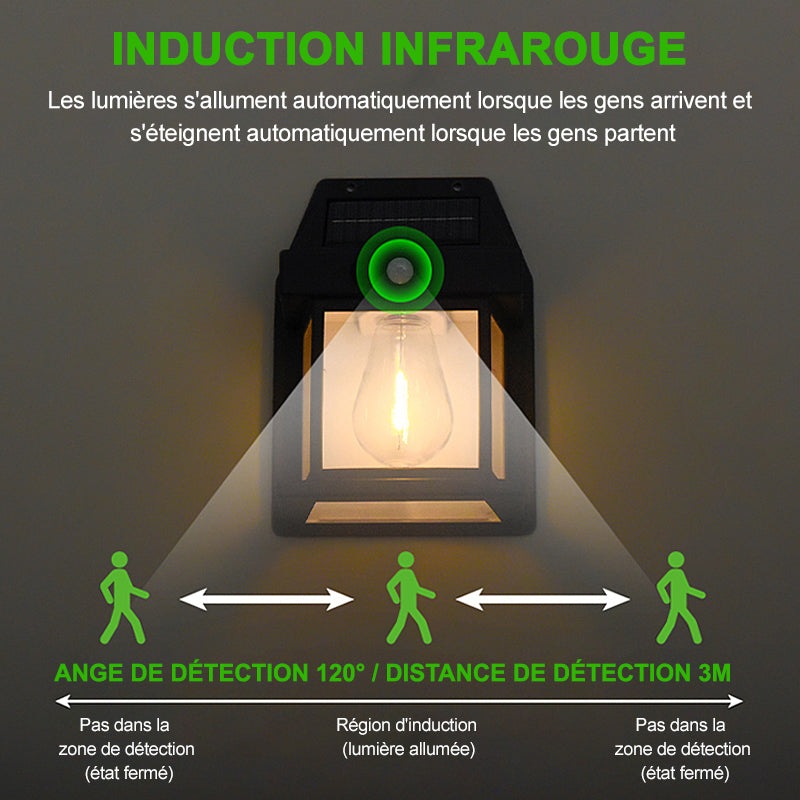 INDUCTION INFRAROUGE

Les lumières s'allument automatiquement lorsque les gens arrivent et s'éteignent automatiquement lorsque les gens partent

ANGE DE DÉTECTION 120° / DISTANCE DE DÉTECTION 3M

Pas dans la zone de détection (état fermé)

Région d'induction (lumière allumée)

Pas dans la zone de détection (état fermé)