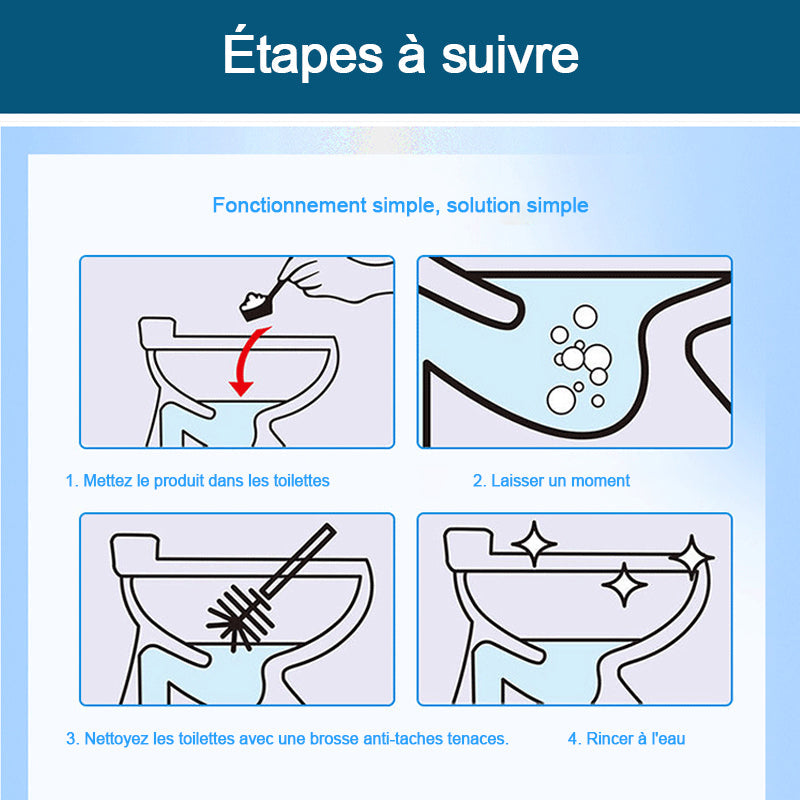 Étapes à suivre

Fonctionnement simple, solution simple

1. Mettez le produit dans les toilettes

2. Laisser un moment

3. Nettoyez les toilettes avec une brosse anti-taches tenaces.

4. Rincer à l'eau