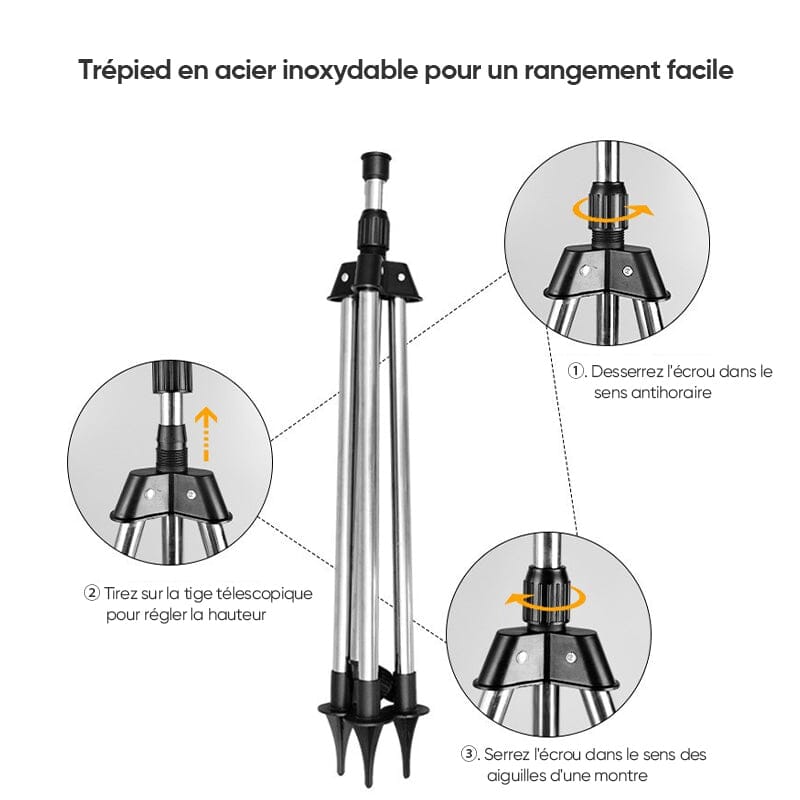 Trépied en acier inoxydable pour un rangement facile

①. Desserrez l'écrou dans le sens antihoraire

② Tirez sur la tige télescopique pour régler la hauteur

③. Serrez l'écrou dans le sens des aiguilles d'une montre