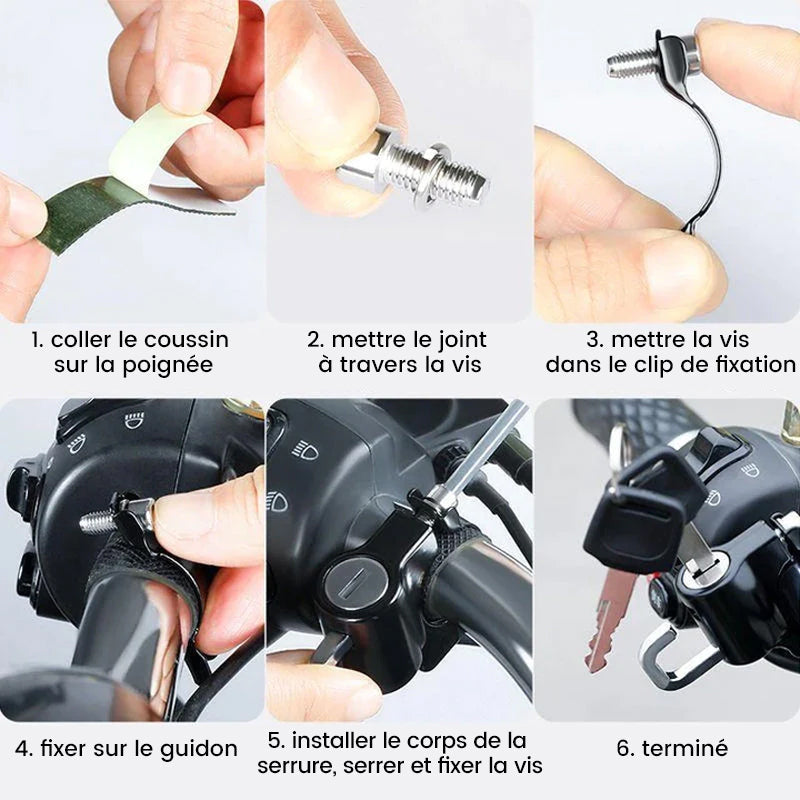 1. coller le coussin sur la poignée

2. mettre le joint à travers la vis

3. mettre la vis dans le clip de fixation

4. fixer sur le guidon

5. installer le corps de la serrure, serrer et fixer la vis

6. terminé