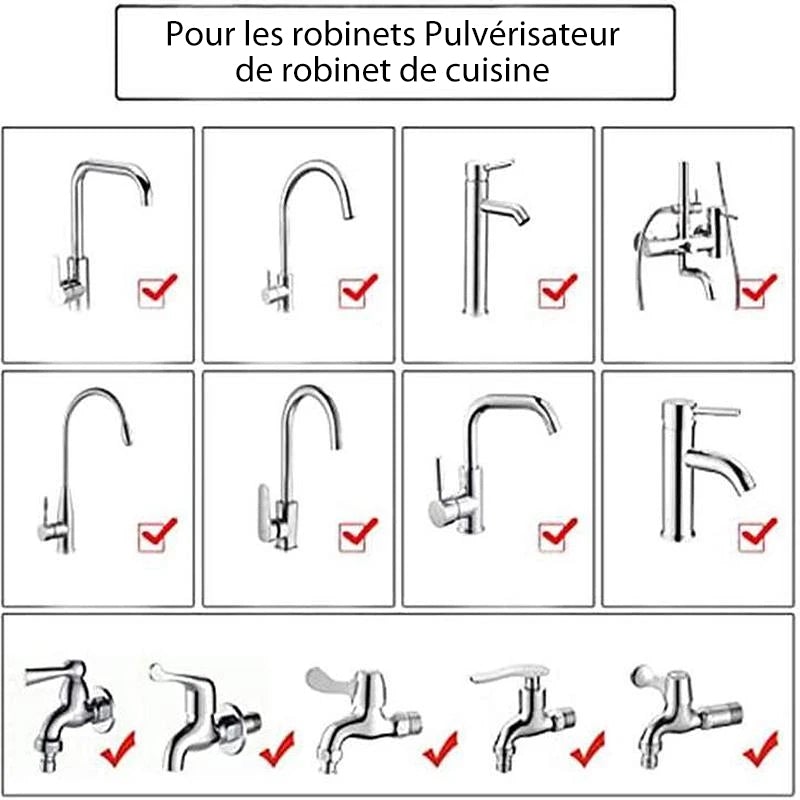 Pour les robinets Pulvérisateur de robinet de cuisine