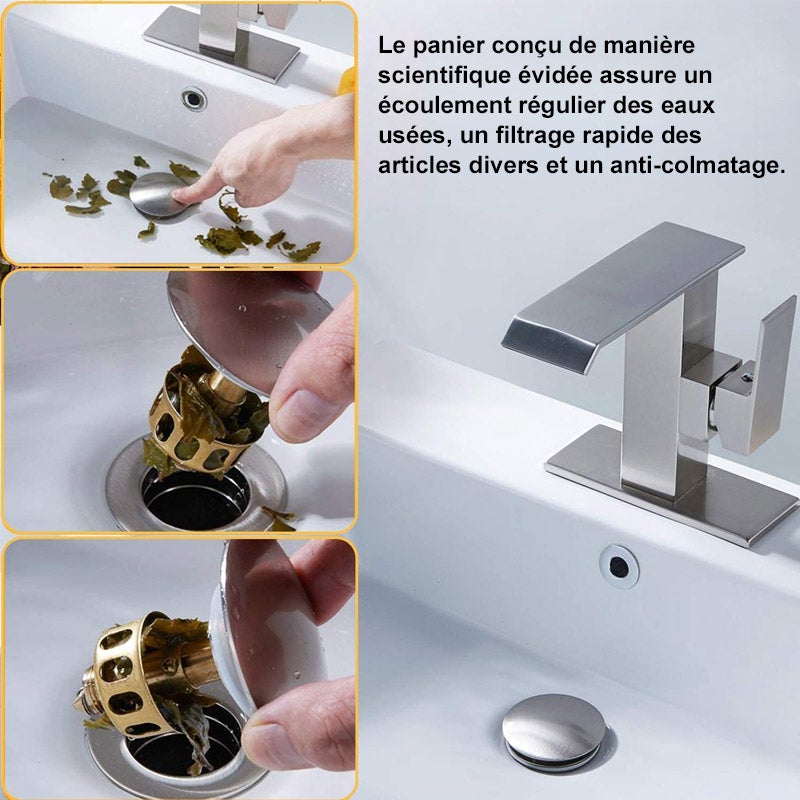 Le panier conçu de manière scientifique évidée assure un écoulement régulier des eaux usées, un filtrage rapide des articles divers et un anti-colmatage.