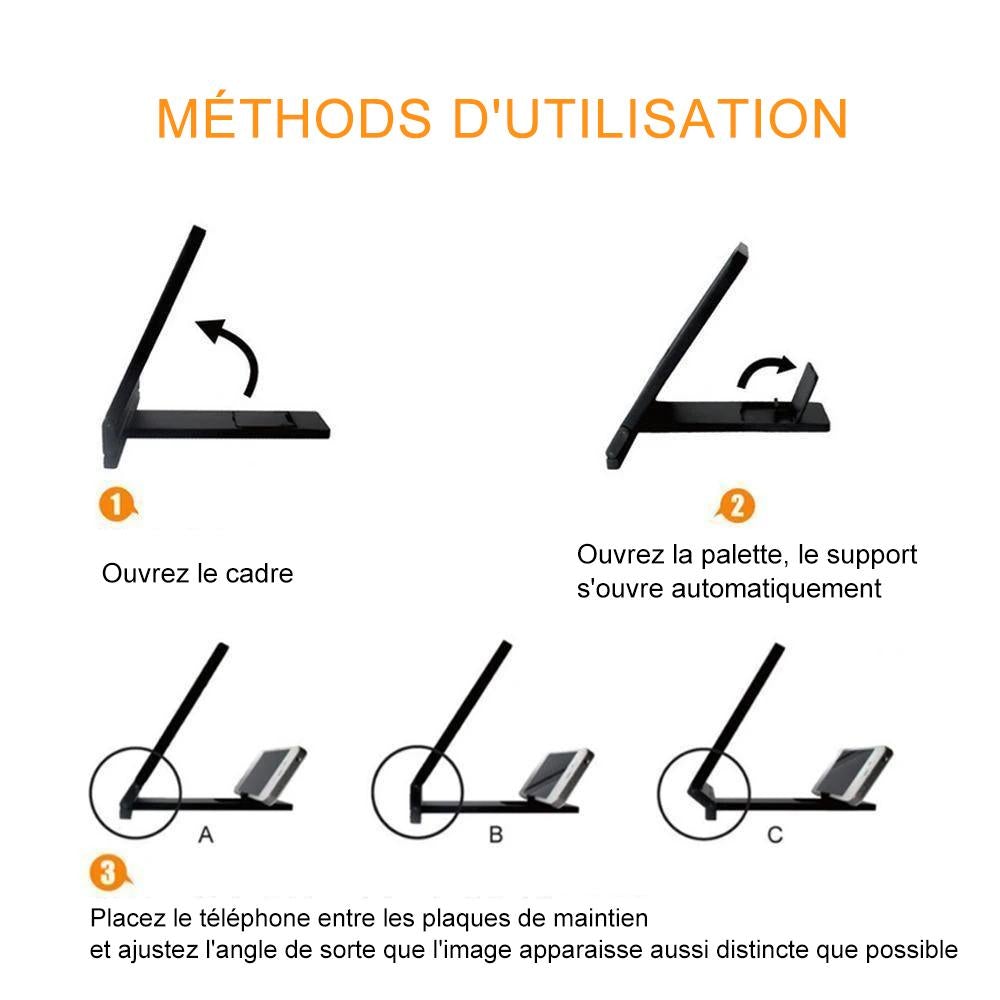 MÉTHODS D'UTILISATION

1

Ouvrez le cadre

2

Ouvrez la palette, le support s'ouvre automatiquement

A

B

C

3

Placez le téléphone entre les plaques de maintien
et ajustez l'angle de sorte que l'image apparaisse aussi distincte que possible