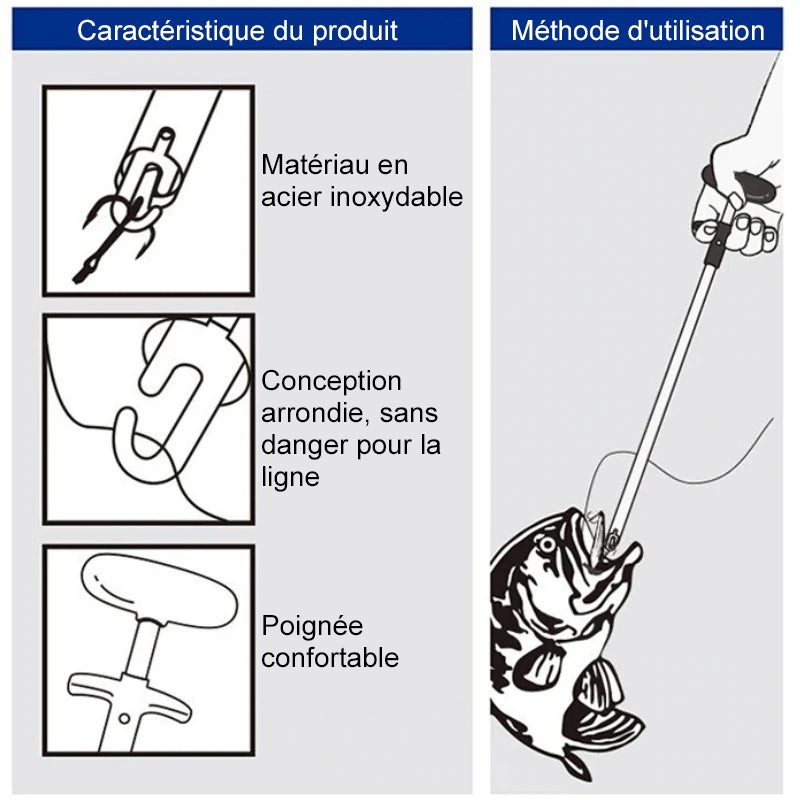 Caractéristique du produit

Matériau en acier inoxydable

Conception arrondie, sans danger pour la ligne

Poignée confortable

Méthode d'utilisation