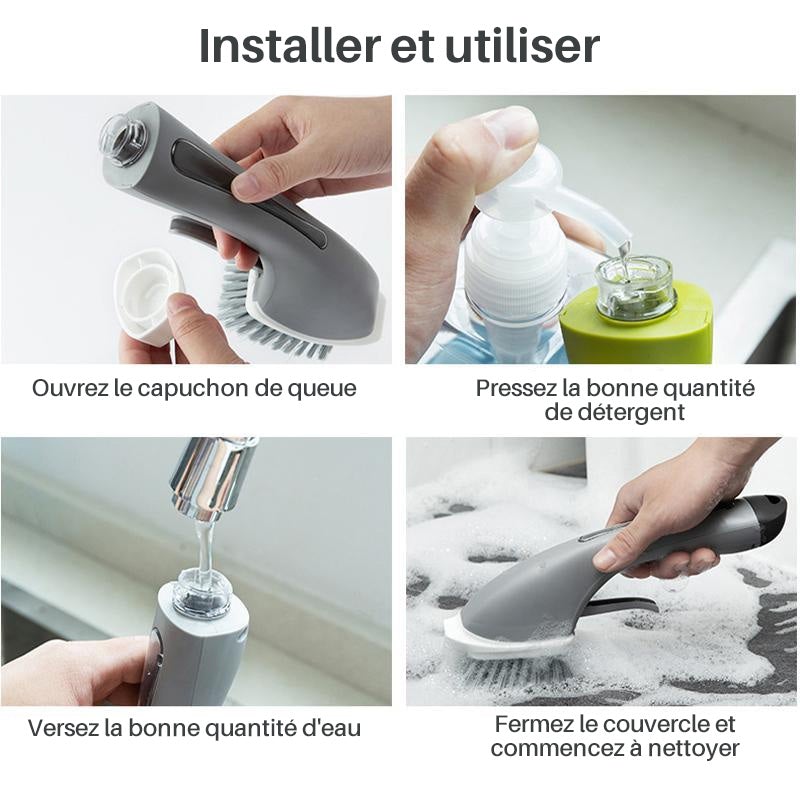 Installer et utiliser

Ouvrez le capuchon de queue

Pressez la bonne quantité de détergent

Versez la bonne quantité d'eau

Fermez le couvercle et commencez à nettoyer