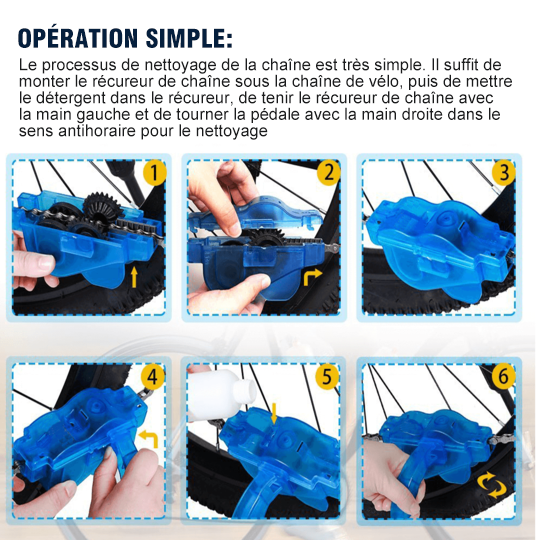 OPÉRATION SIMPLE:

Le processus de nettoyage de la chaîne est très simple. Il suffit de monter le récureur de chaîne sous la chaîne de vélo, puis de mettre le détergent dans le récureur, de tenir le récureur de chaîne avec la main gauche et de tourner la pédale avec la main droite dans le sens antihoraire pour le nettoyage

1

2

3

4

5

6