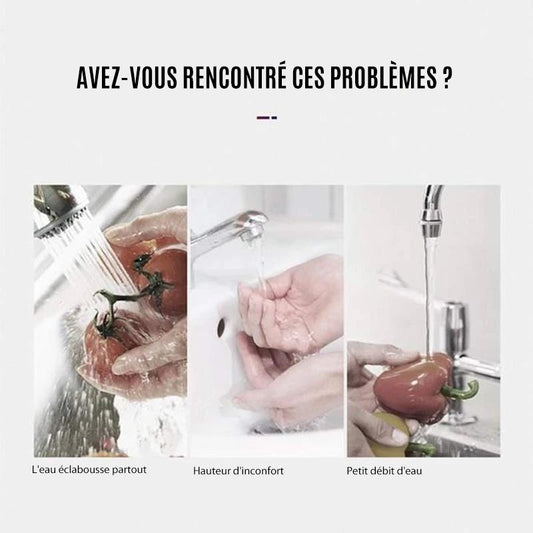 AVEZ-VOUS RENCONTRÉ CES PROBLÈMES ?

L'eau éclabousse partout

Hauteur d'inconfort

Petit débit d'eau