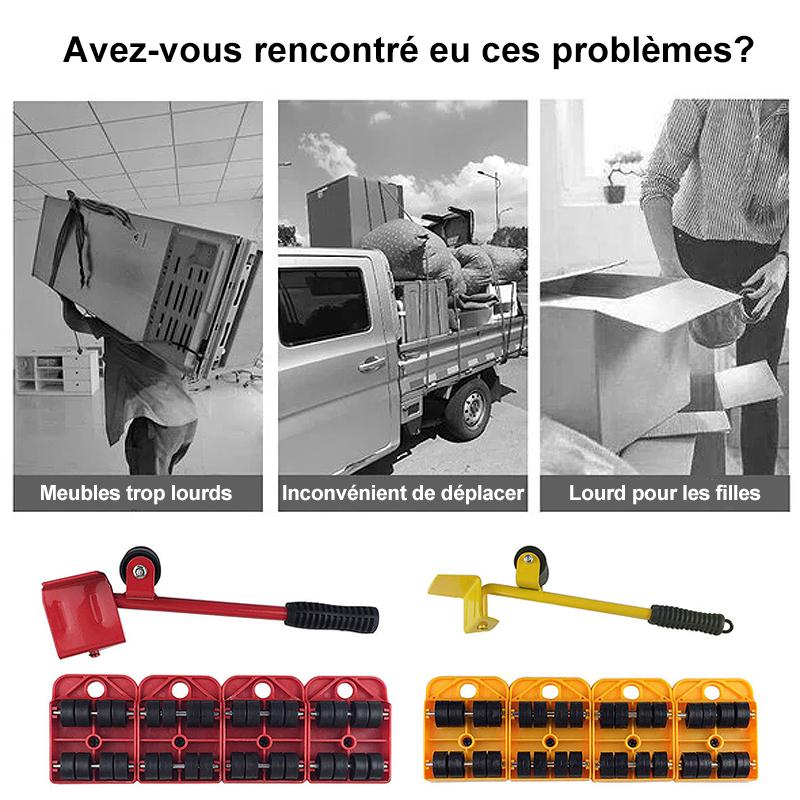 Avez-vous rencontré eu ces problèmes?

Meubles trop lourds

Inconvénient de déplacer

Lourd pour les filles