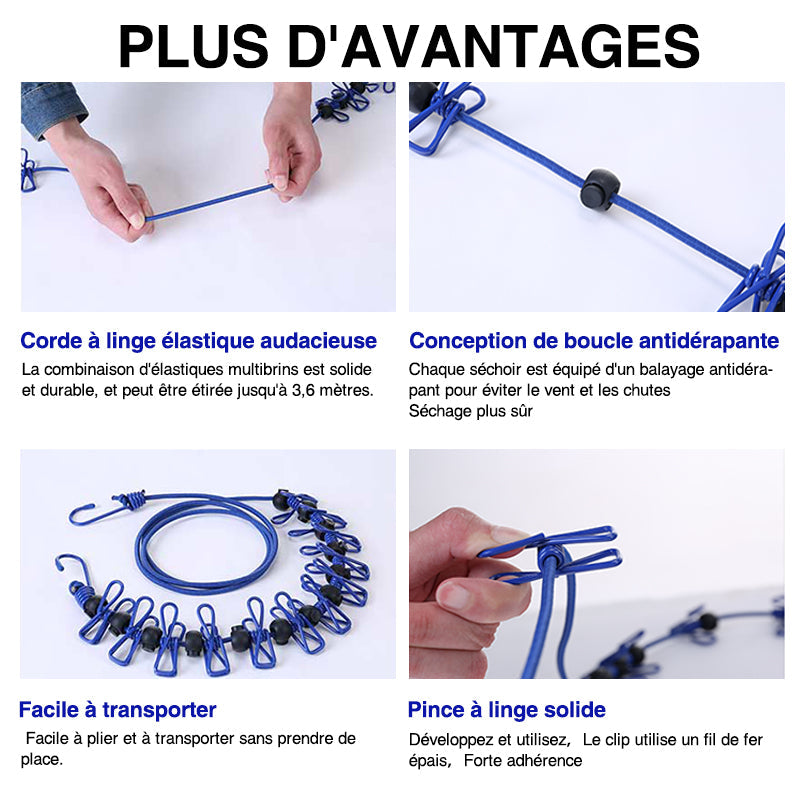 PLUS D'AVANTAGES

Corde à linge élastique audacieuse

La combinaison d'élastiques multibrins est solide et durable, et peut être étirée jusqu'à 3,6 mètres.

Conception de boucle antidérapante

Chaque séchoir est équipé d'un balayage antidérapant pour éviter le vent et les chutes
Séchage plus sûr

Facile à transporter

Facile à plier et à transporter sans prendre de place.

Pince à linge solide

Développez et utilisez, Le clip utilise un fil de fer épais, Forte adhérence